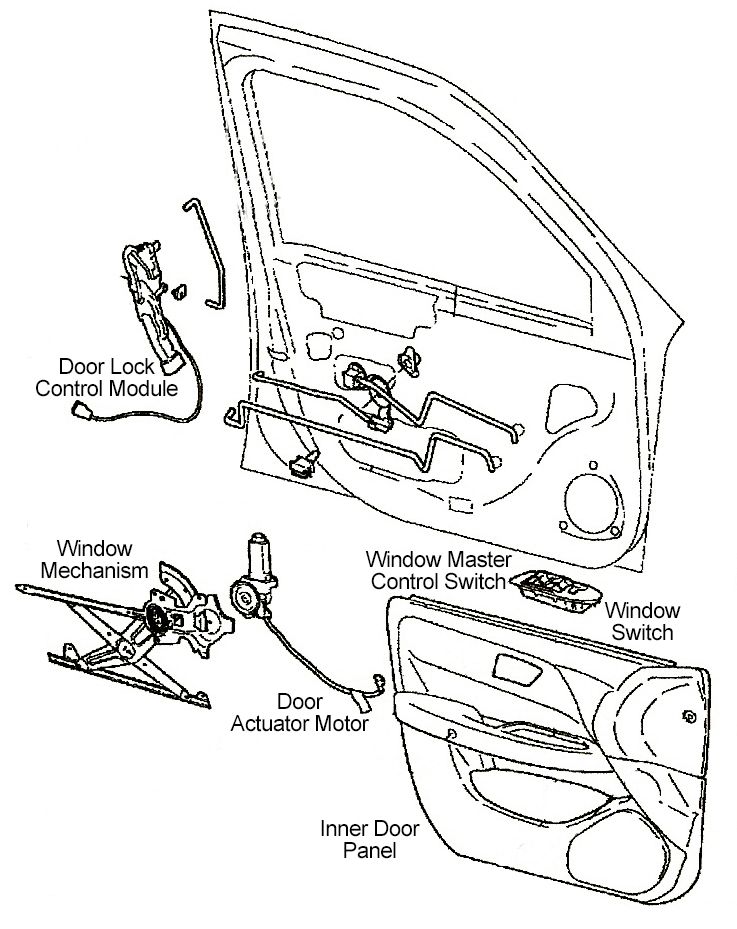 Door Lock
Control Module

Window
Mechanism

Window Master
Control Switch

Window
Switch

Door
Actuator Motor

Inner Door
Panel